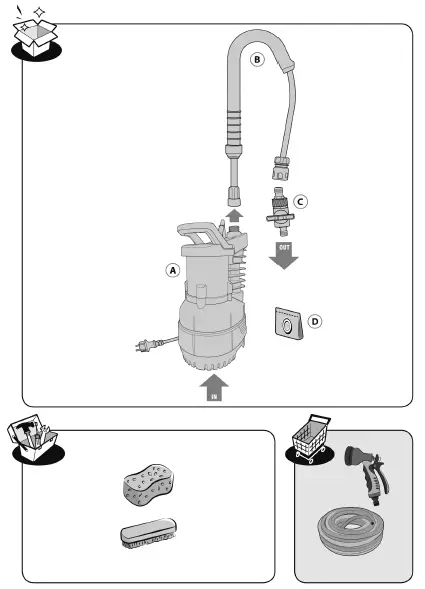 B
C
OUT
A
D
IN