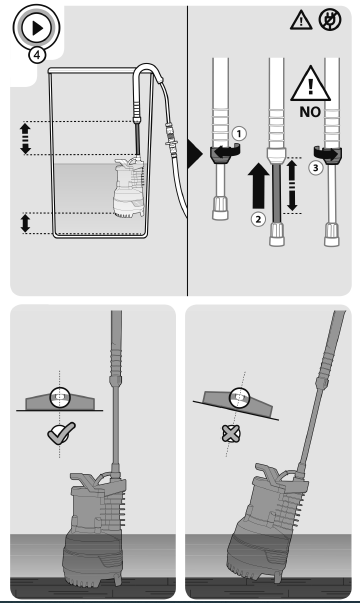 4

NO

1

2

3