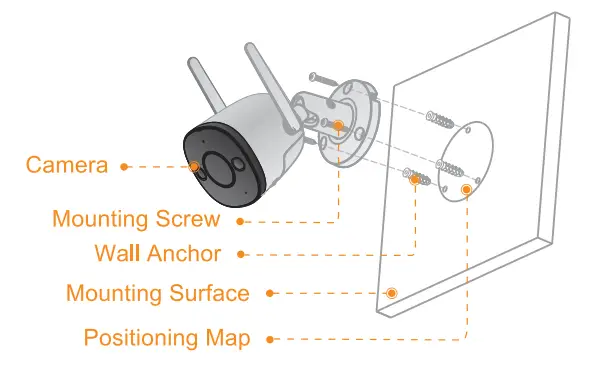 Camera
Mounting Screw
Wall Anchor
Mounting Surface
Positioning Map