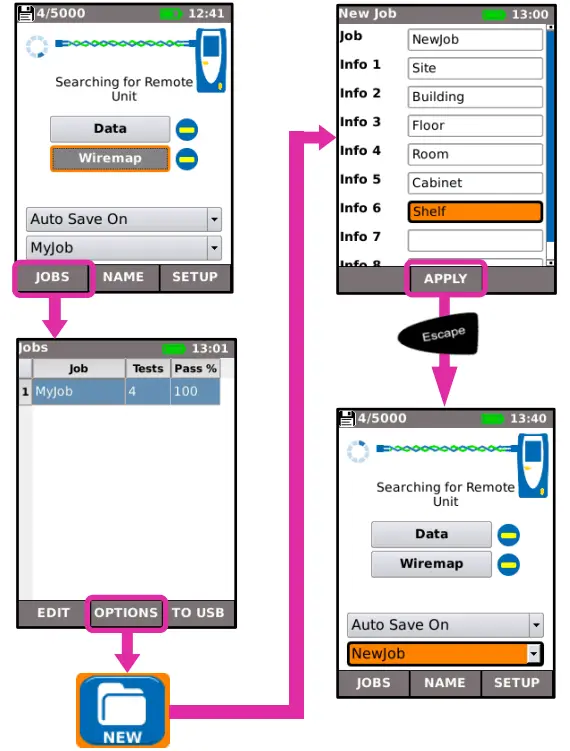 4/5000 12:41

Searching for Remote Unit

Data

Wiremap

Auto Save On

MyJob

JOBS NAME SETUP

Jobs 13:01

| | Job | Tests | Pass % |
|---|---|---|---|
| 1 | MyJob | 4 | 100 |

EDIT OPTIONS TO USB

NEW

New Job 13:00

Job NewJob
Info 1 Site
Info 2 Building
Info 3 Floor
Info 4 Room
Info 5 Cabinet
Info 6 Shelf
Info 7
Info 8

APPLY

Escape

4/5000 13:40

Searching for Remote Unit

Data

Wiremap

Auto Save On

NewJob

JOBS NAME SETUP