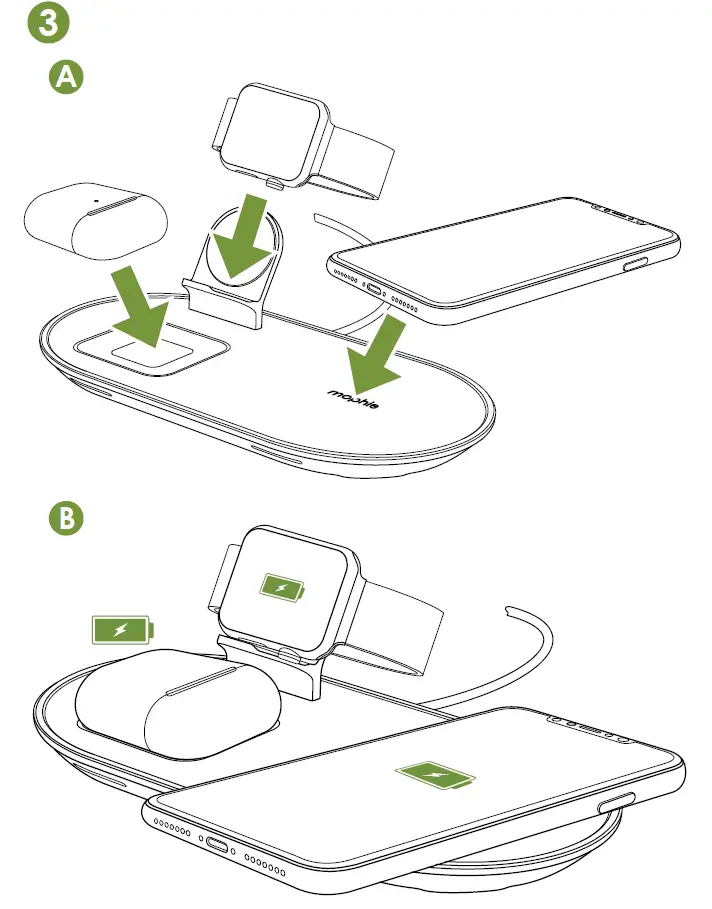 3

A

mophie

B