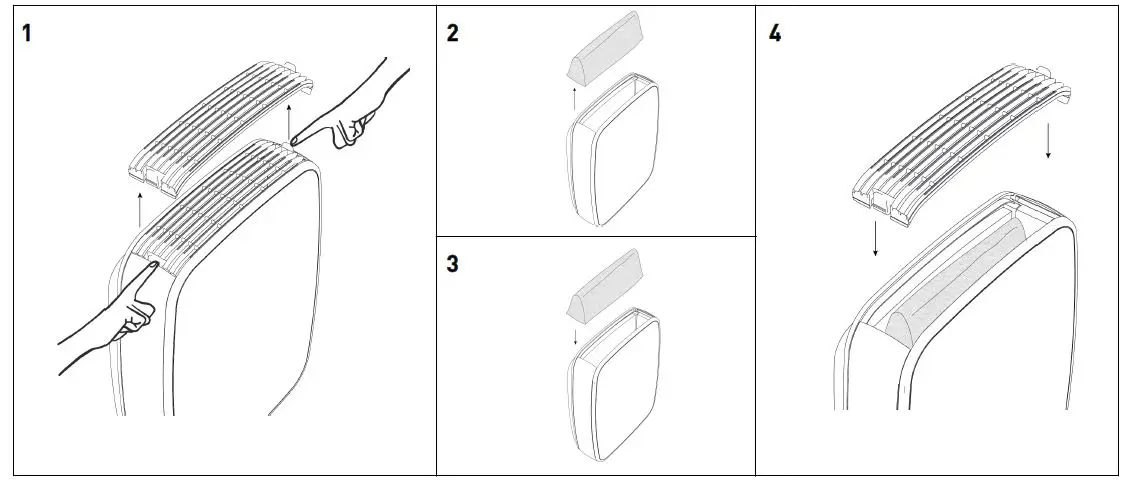 1

2

3

4