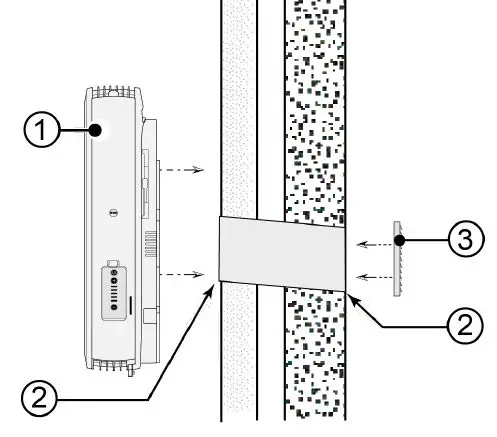 1
3
2
2