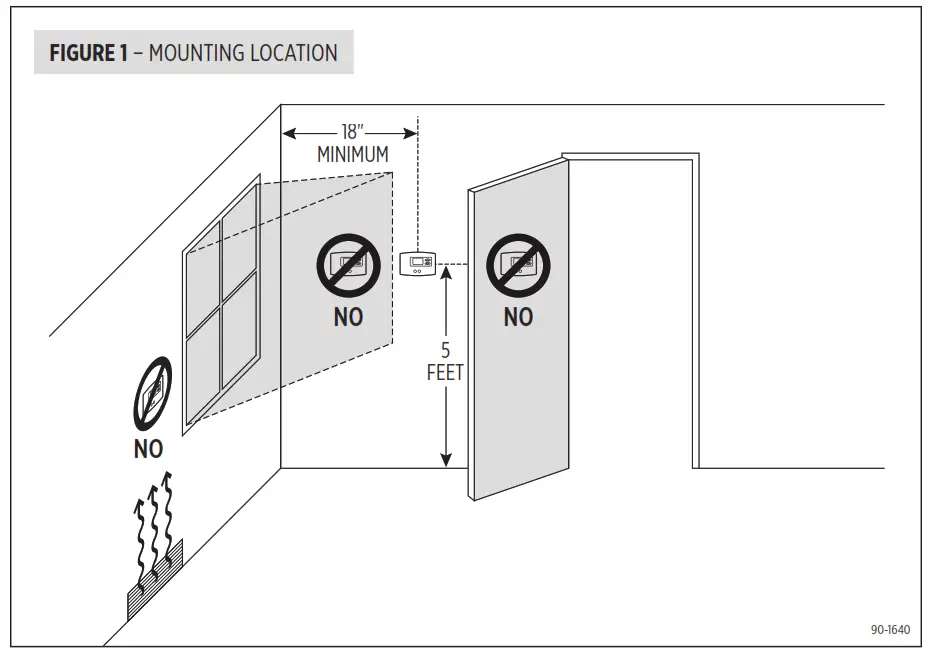 FIGURE 1 – MOUNTING LOCATION

18"
MINIMUM

NO

NO

5
FEET

NO

90-1640