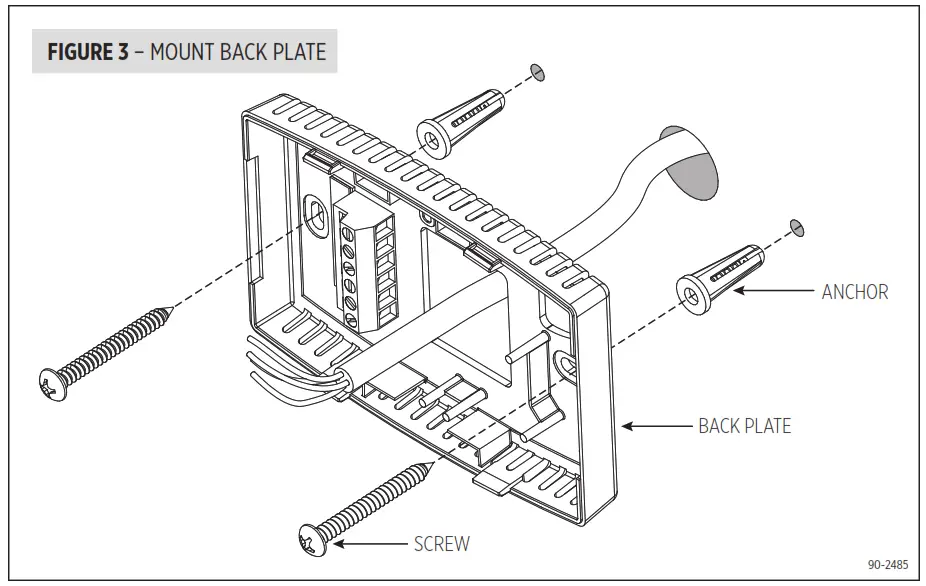 FIGURE 3 – MOUNT BACK PLATE

ANCHOR

BACK PLATE

SCREW

90-2485