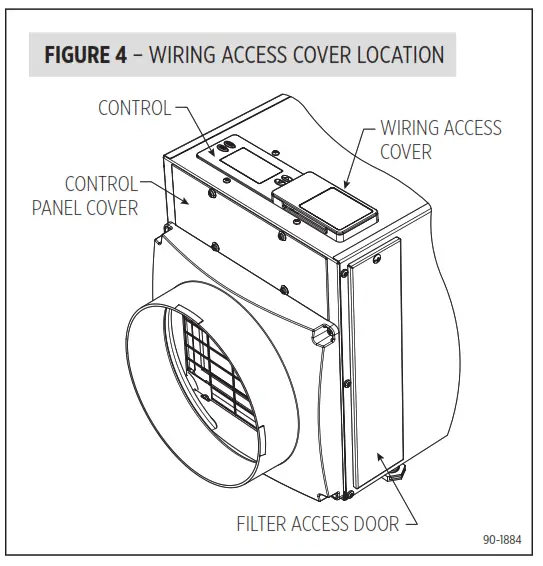 FIGURE 4 – WIRING ACCESS COVER LOCATION

CONTROL

WIRING ACCESS COVER

CONTROL PANEL COVER

FILTER ACCESS DOOR

90-1884