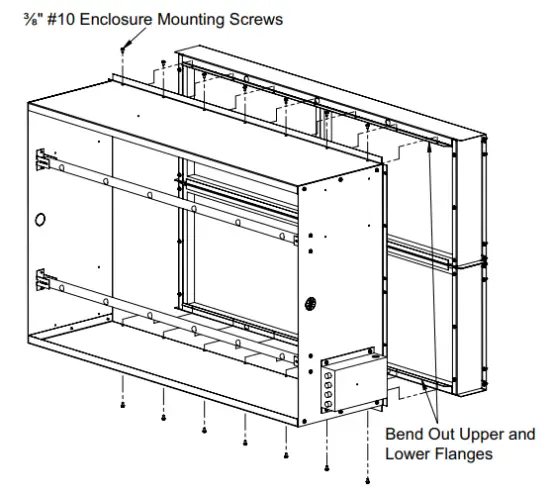 ⅜" #10 Enclosure Mounting Screws

Bend Out Upper and Lower Flanges