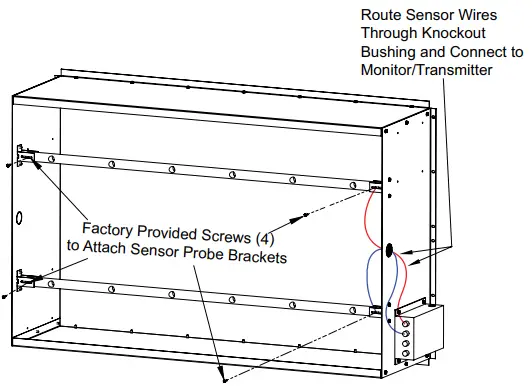 Route Sensor Wires Through Knockout Bushing and Connect to Monitor/Transmitter

Factory Provided Screws (4) to Attach Sensor Probe Brackets