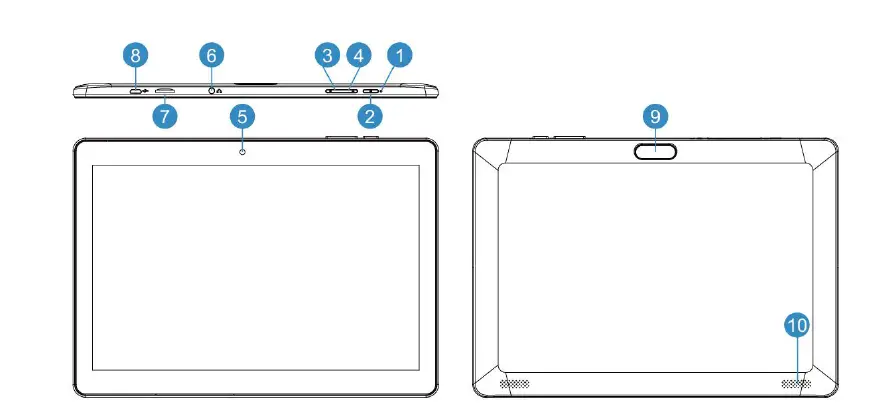 8
6
3
4
1
7
5
2
9
10