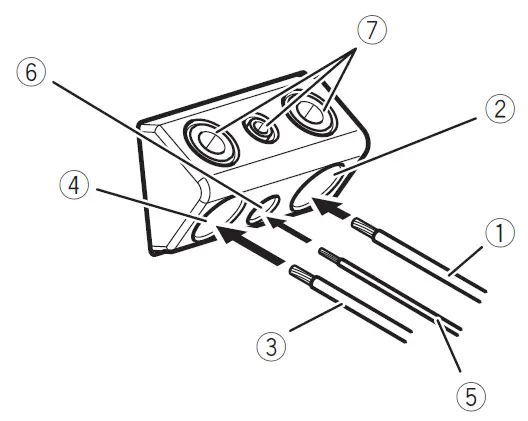 7
6
2
4
1
3
5