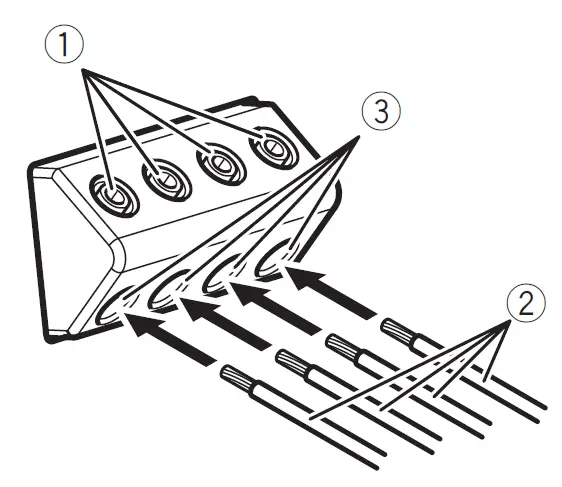 1
3
2