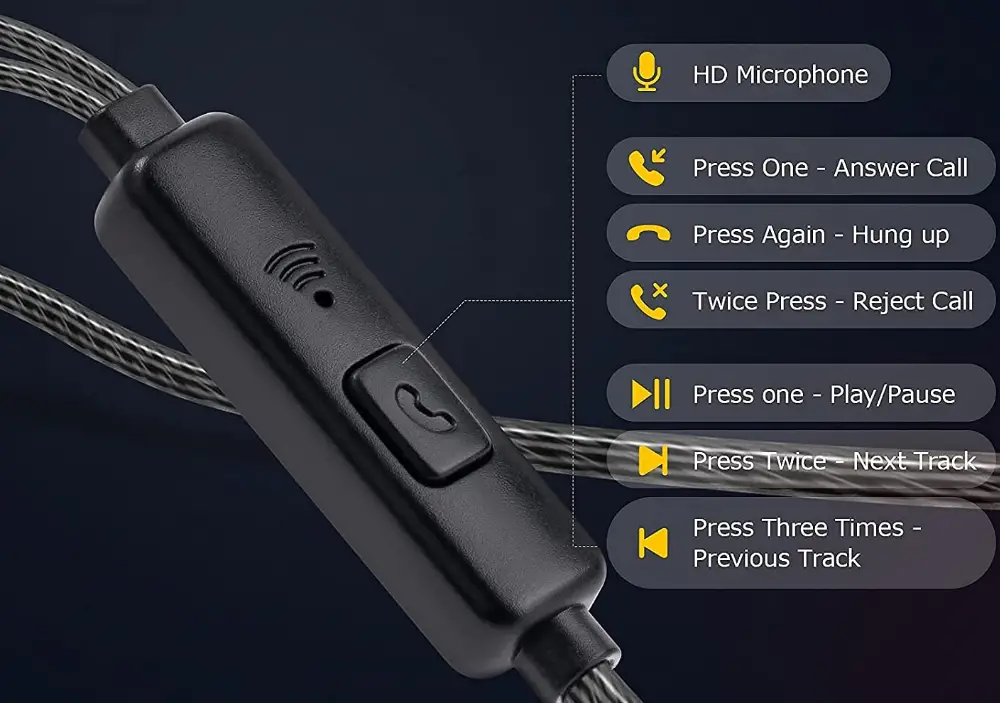 HD Microphone

Press One - Answer Call

Press Again - Hung up

Twice Press - Reject Call

Press one - Play/Pause

Press Twice - Next Track

Press Three Times - Previous Track