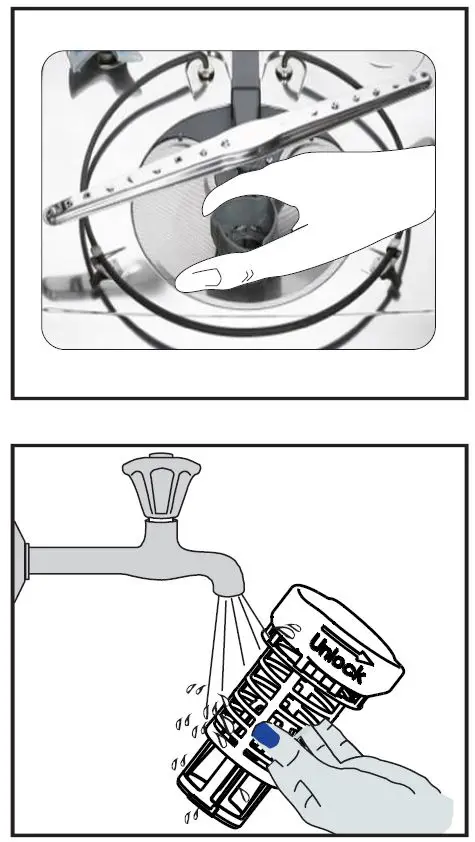 Unlock