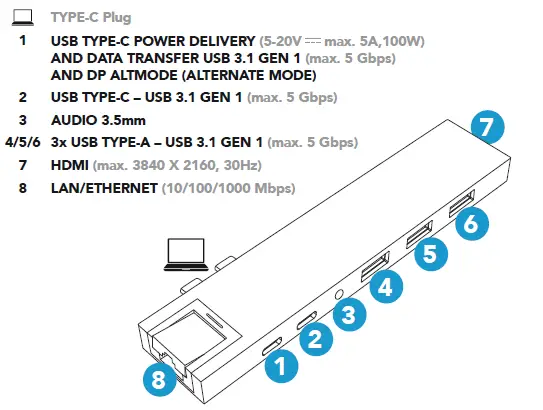 TYPE-C Plug

1 USB TYPE-C POWER DELIVERY (5-20V ⎓ max. 5A,100W) AND DATA TRANSFER USB 3.1 GEN 1 (max. 5 Gbps) AND DP ALTMODE (ALTERNATE MODE)

2 USB TYPE-C – USB 3.1 GEN 1 (max. 5 Gbps)

3 AUDIO 3.5mm

4/5/6 3x USB TYPE-A – USB 3.1 GEN 1 (max. 5 Gbps)

7 HDMI (max. 3840 X 2160, 30Hz)

8 LAN/ETHERNET (10/100/1000 Mbps)

7

6

5

4

3

2

1

8