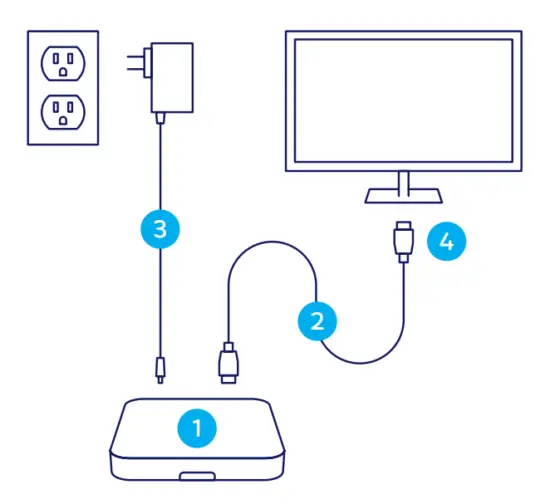 3
4
2
1