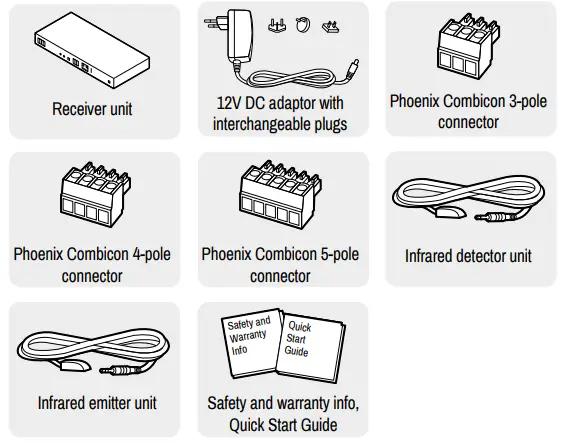 Receiver unit

12V DC adaptor with interchangeable plugs

Phoenix Combicon 3-pole connector

Phoenix Combicon 4-pole connector

Phoenix Combicon 5-pole connector

Infrared detector unit

Infrared emitter unit

Safety and Warranty Info

Quick Start Guide

Safety and warranty info, Quick Start Guide