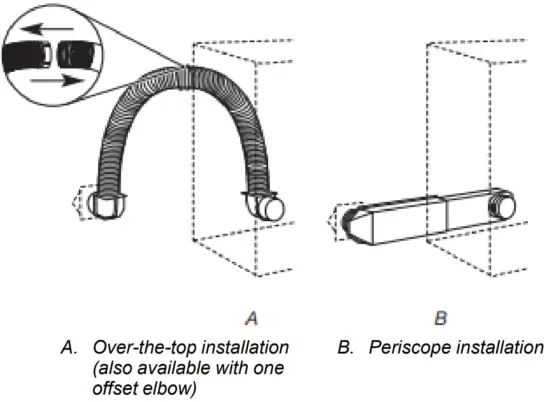 A

B

A. Over-the-top installation (also available with one offset elbow)

B. Periscope installation