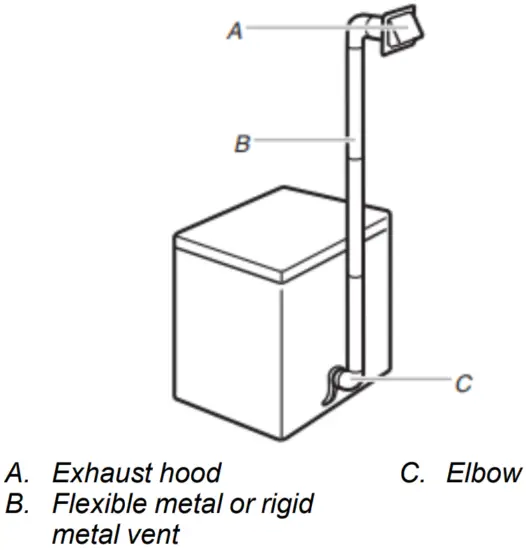 A

B

C

A. Exhaust hood
B. Flexible metal or rigid metal vent

C. Elbow