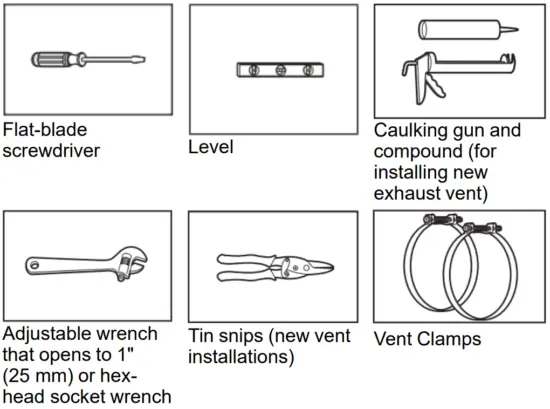 Flat-blade screwdriver

Level

Caulking gun and compound (for installing new exhaust vent)

Adjustable wrench that opens to 1" (25 mm) or hex-head socket wrench

Tin snips (new vent installations)

Vent Clamps