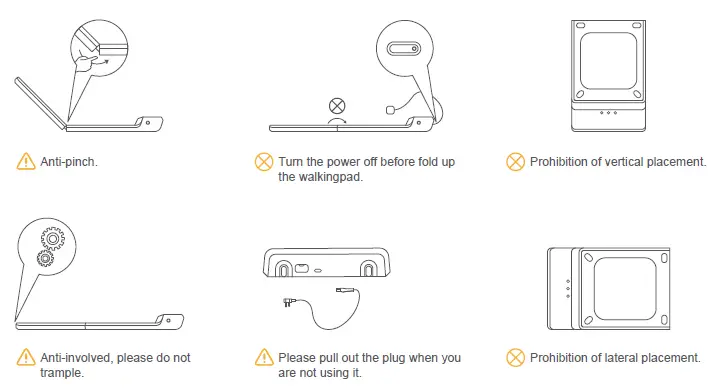 Anti-pinch.

Turn the power off before fold up the walkingpad.

Prohibition of vertical placement.

Anti-involved, please do not trample.

Please pull out the plug when you are not using it.

Prohibition of lateral placement.