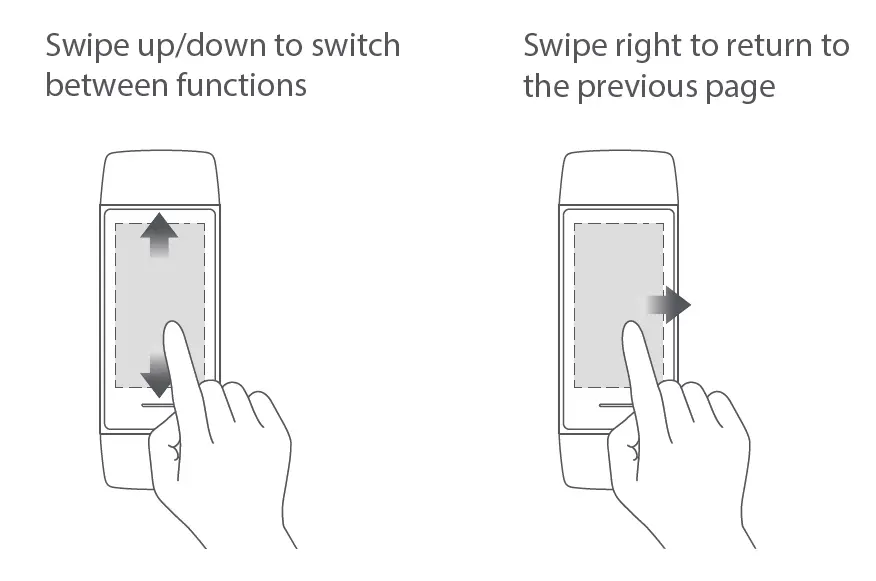 Swipe up/down to switch between functions

Swipe right to return to the previous page