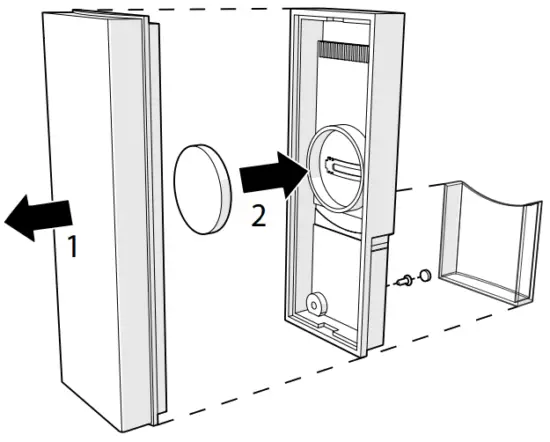 1

2