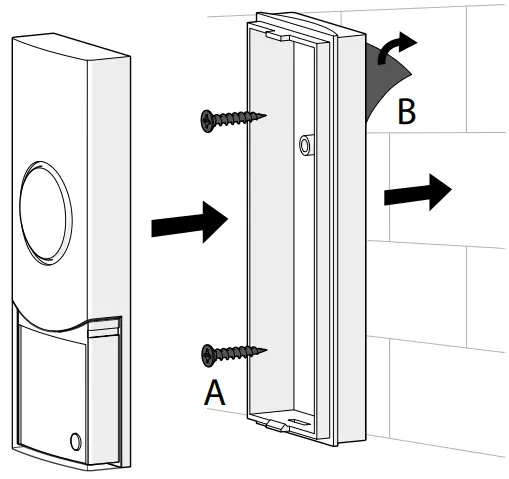 B

A