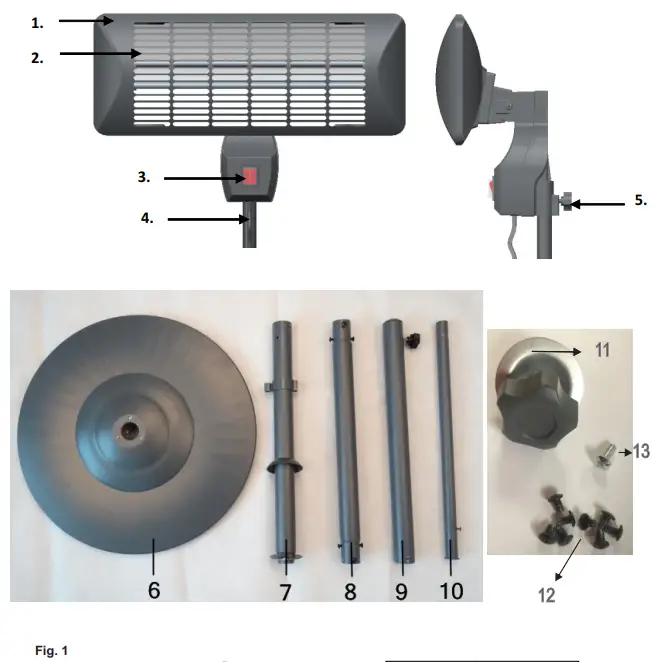 1.
2.
3.
4.
5.
6
7
8
9
10
11
13
12
Fig. 1