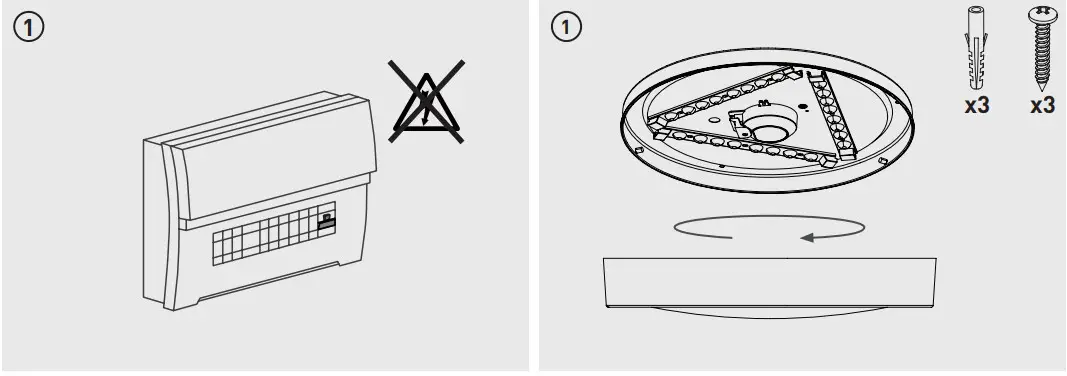 1

1

x3 x3