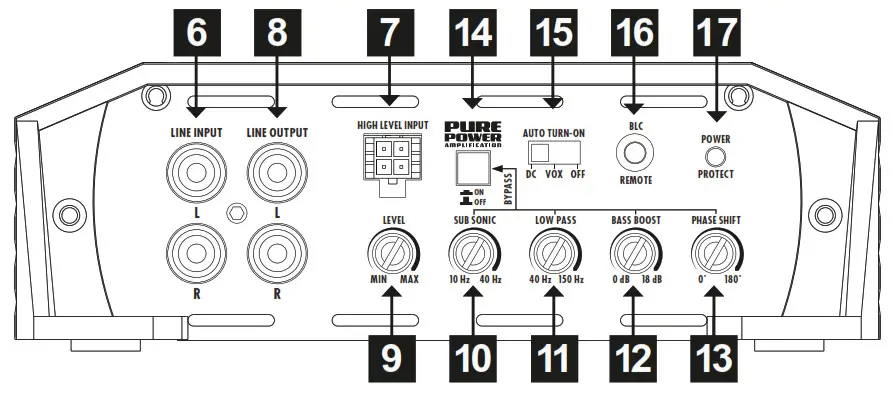 6 8 7 14 15 16 17

LINE INPUT
LINE OUTPUT
L L
R R

HIGH LEVEL INPUT

PURE POWER AMPLIFICATION

ON
OFF

BYPASS

AUTO TURN-ON
DC VOX OFF

BLC
REMOTE

POWER
PROTECT

LEVEL
MIN MAX

SUB SONIC
10 Hz 40 Hz

LOW PASS
40 Hz 150 Hz

BASS BOOST
0 dB 18 dB

PHASE SHIFT
0° 180°

9 10 11 12 13