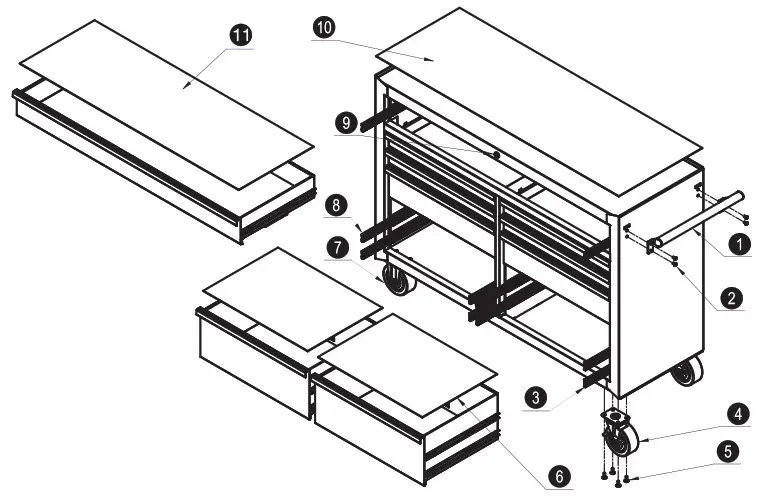 11
10
9
8
7
1
2
3
4
5
6