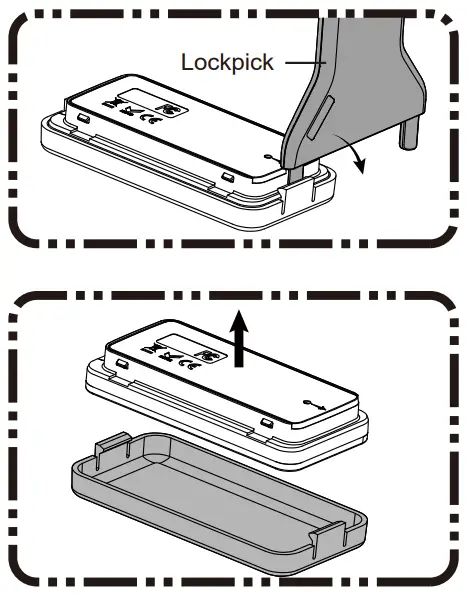 Lockpick