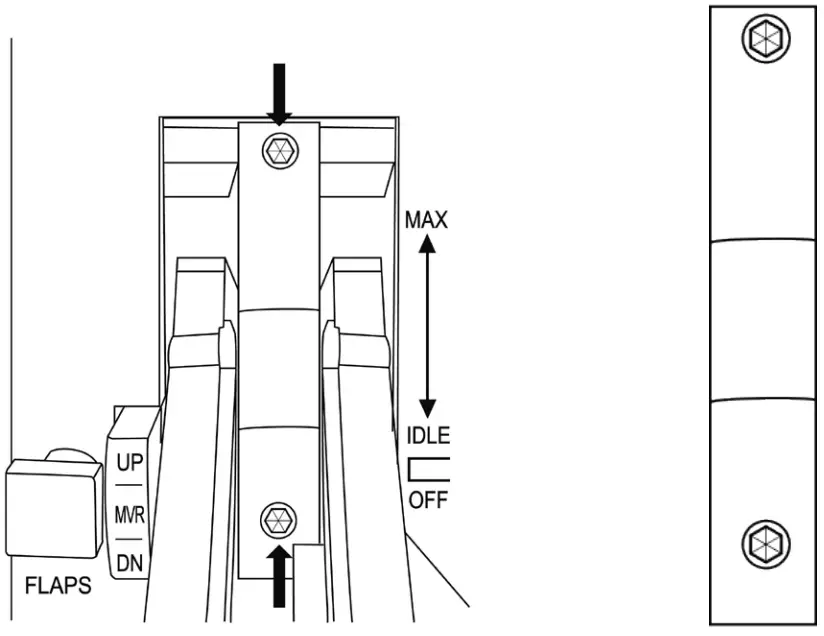 MAX

IDLE

OFF

UP

MVR

DN

FLAPS