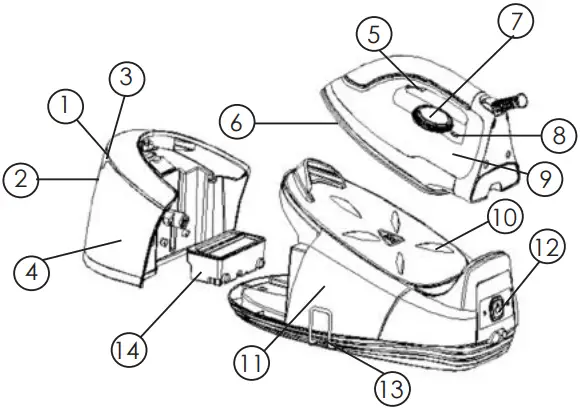 1
2
3
4
5
6
7
8
9
10
11
12
13
14