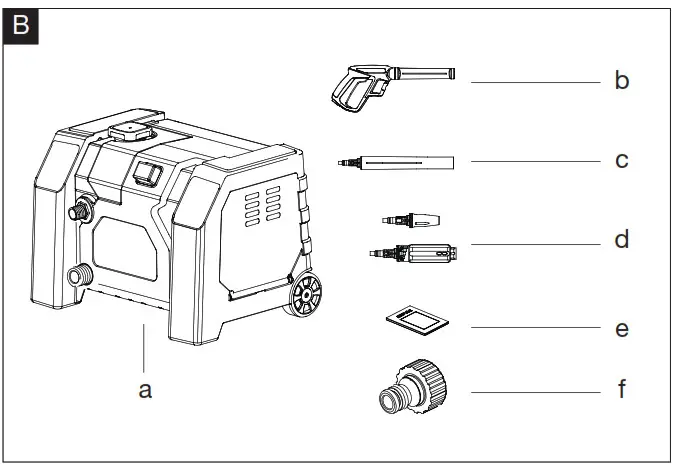 B

b

c

d

e

a

f