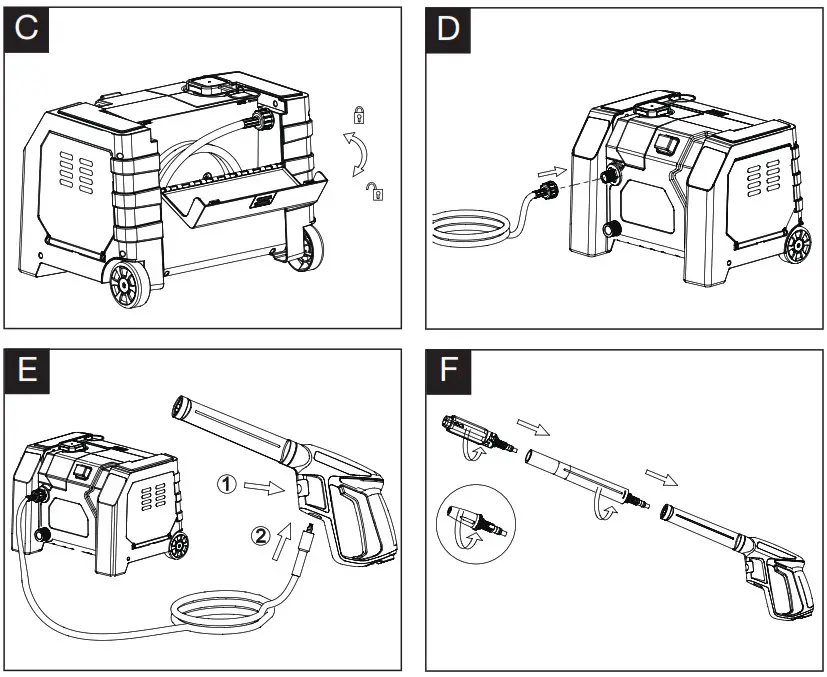 C

D

E

1

2

F