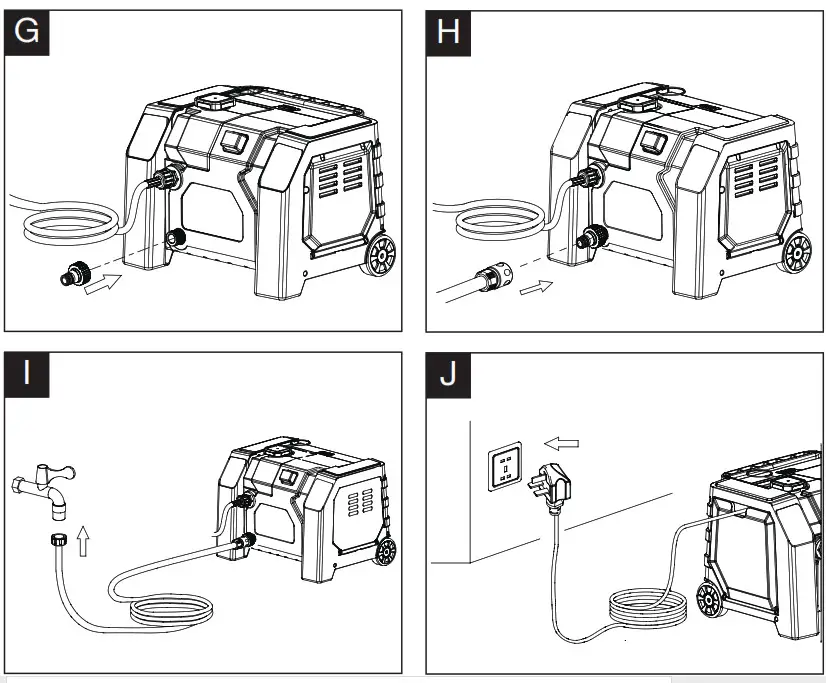 G

H

I

J