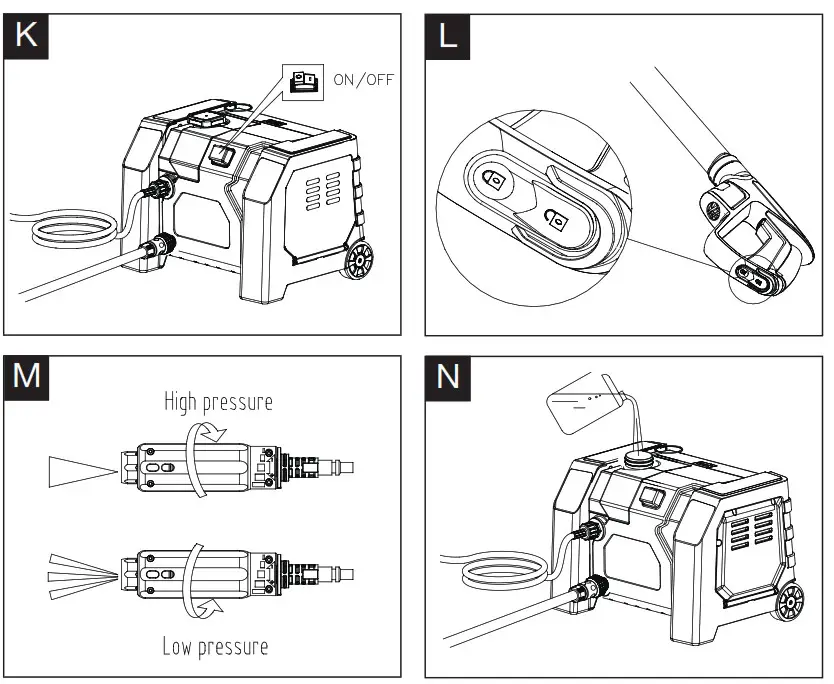 K

ON/OFF

L

M

High pressure

Low pressure

N