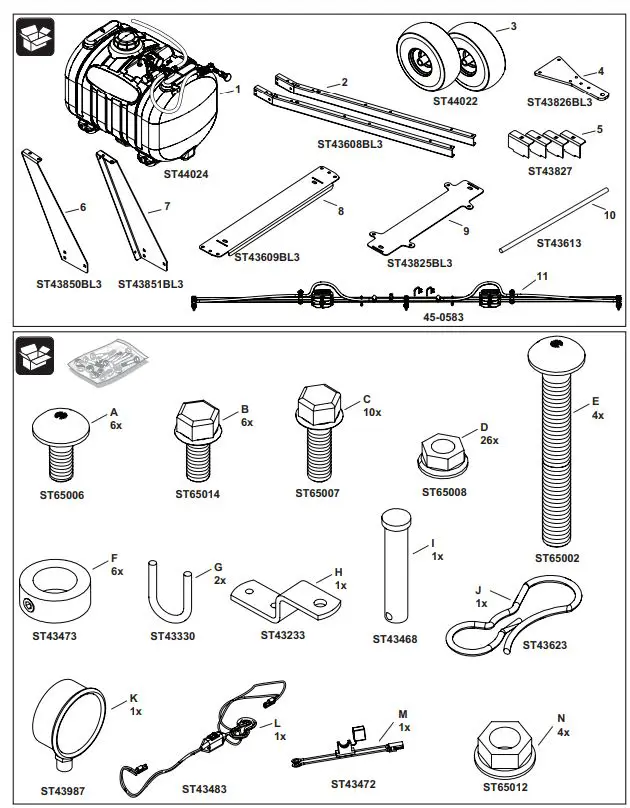 1
ST44024

2
ST43608BL3

3
ST44022

4
ST43826BL3

5
ST43827

6
ST43850BL3

7
ST43851BL3

8
ST43609BL3

9
ST43825BL3

10
ST43613

11
45-0583

A
6x
ST65006

B
6x
ST65014

C
10x
ST65007

D
26x
ST65008

E
4x
ST65002

F
6x
ST43473

G
2x
ST43330

H
1x
ST43233

I
1x
ST43468

J
1x
ST43623

K
1x
ST43987

L
1x
ST43483

M
1x
ST43472

N
4x
ST65012