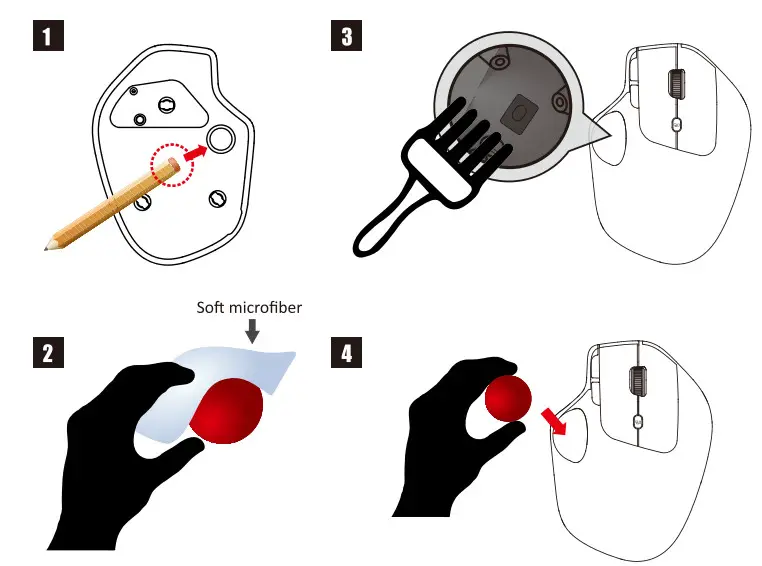 1

3

Soft microfiber

2

4