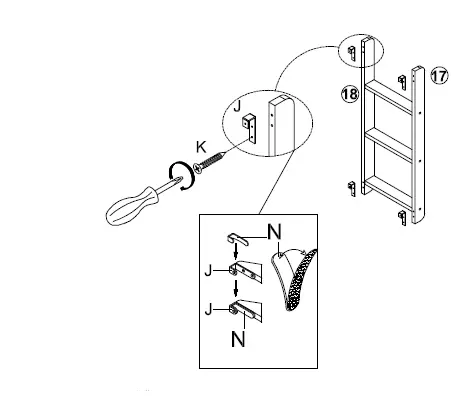 17
18
J
K
N
J
J
N