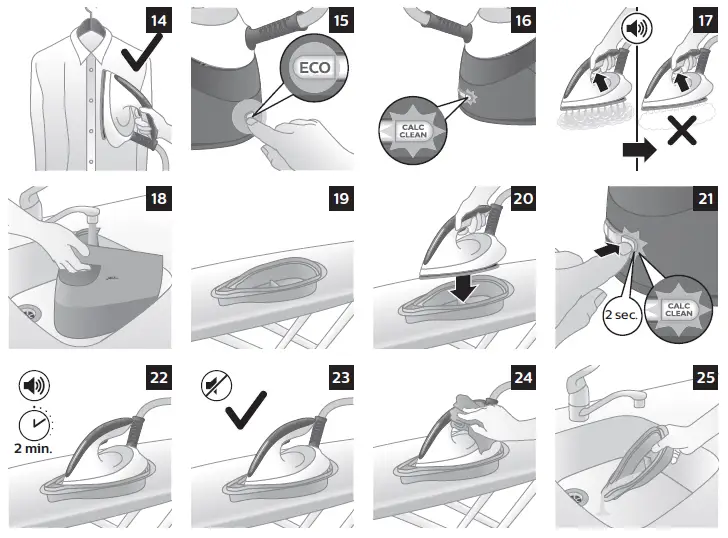 14

15
ECO

16
CALC CLEAN

17

18

19

20

21
2 sec.
CALC CLEAN

22
2 min.

23

24

25