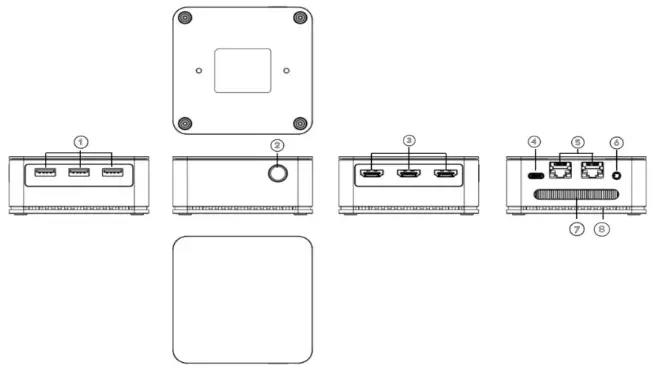 1
2
3
4
5
6
7
8