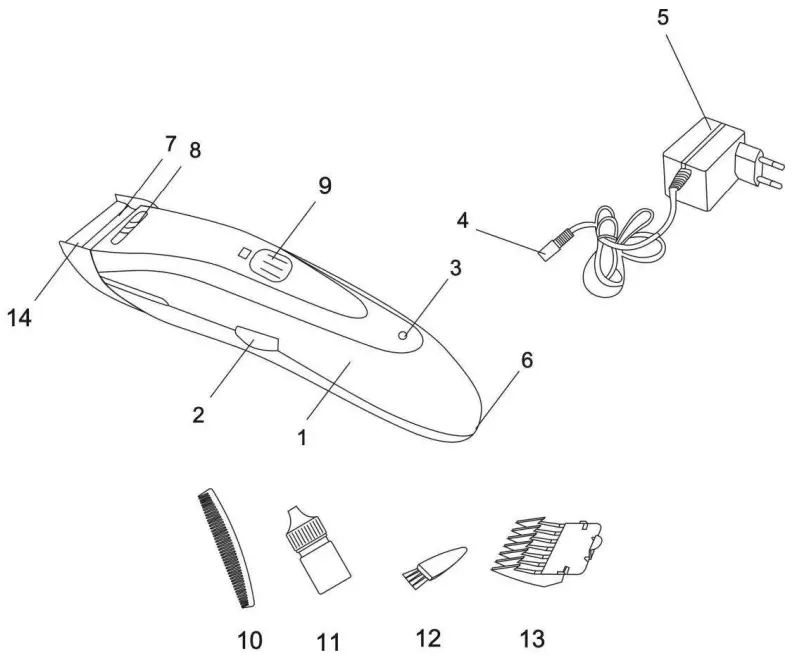 5
7
8
9
4
3
14
6
2
1
10
11
12
13