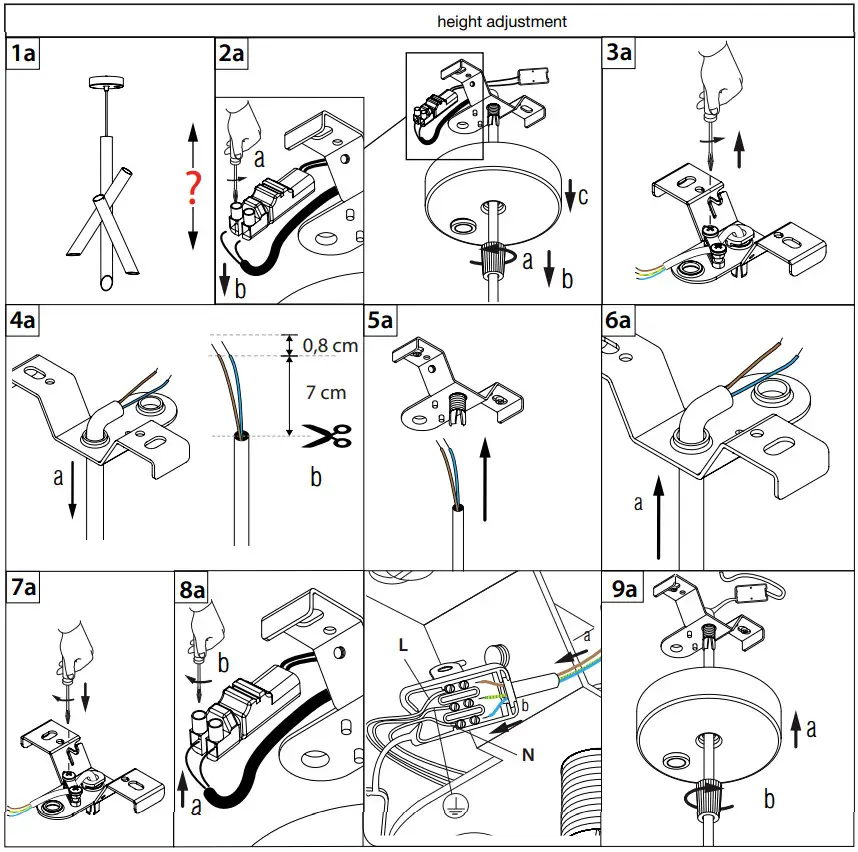 height adjustment

1a

?

2a

a

b

c

a

b

3a

4a

a

0,8 cm

7 cm

b

5a

6a

a

7a

8a

b

a

L

a

b

N

9a

a

b