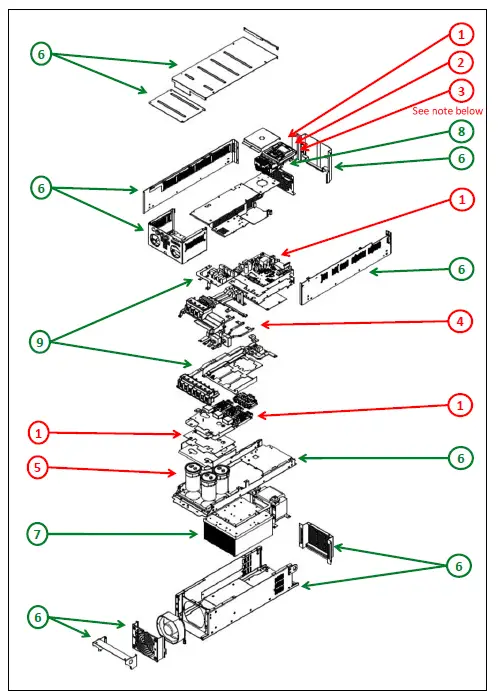 6
1
2
3
See note below
8
6
6
1
6
9
4
1
1
6
5
7
6
6