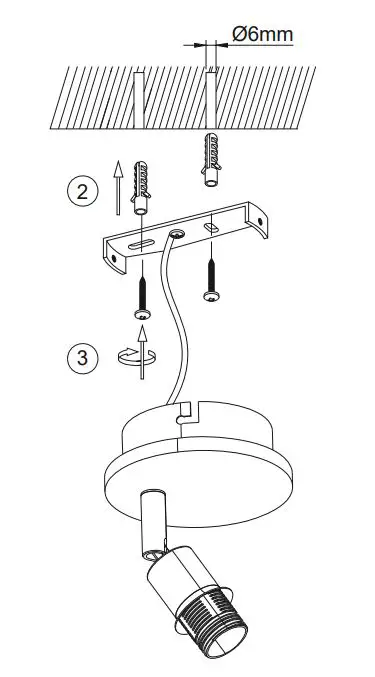 Ø6mm

2

3