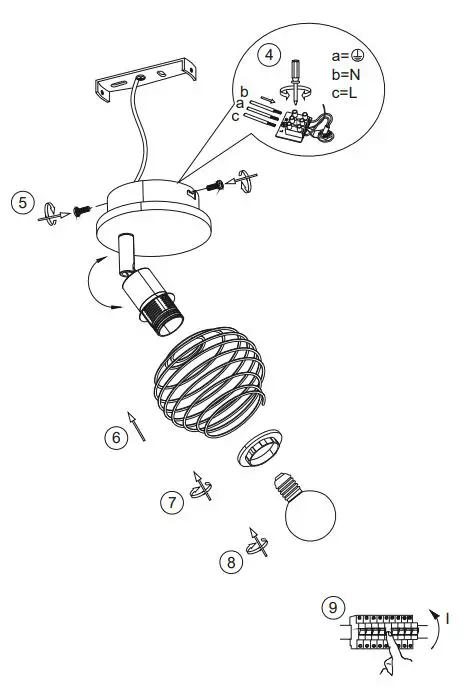 4
a=⏚
b=N
c=L
b
a
c
5
6
7
8
9
I