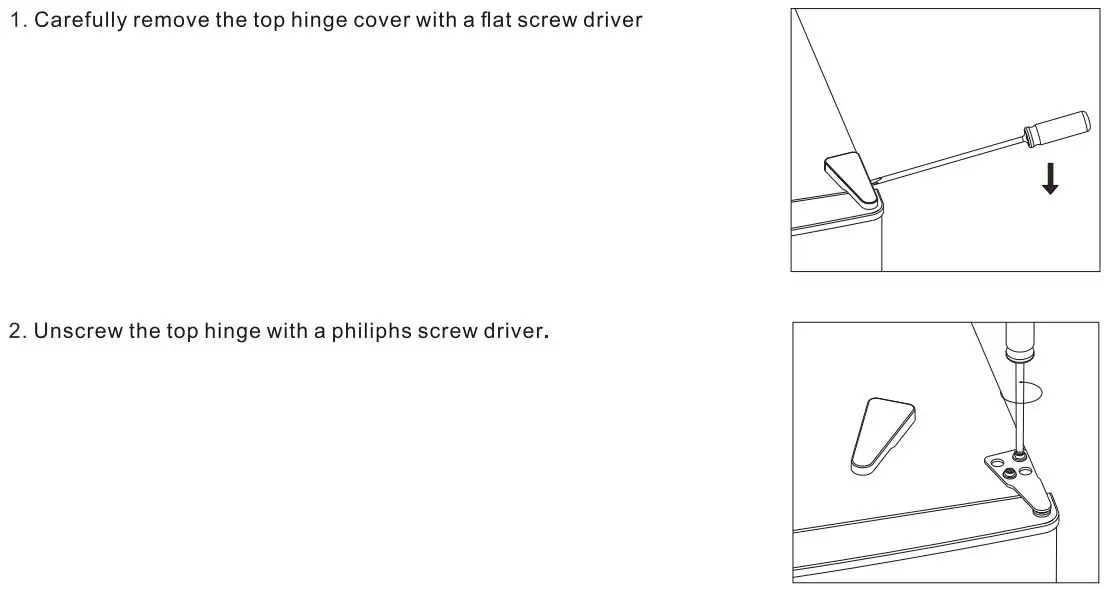 1. Carefully remove the top hinge cover with a flat screw driver

2. Unscrew the top hinge with a philiphs screw driver.