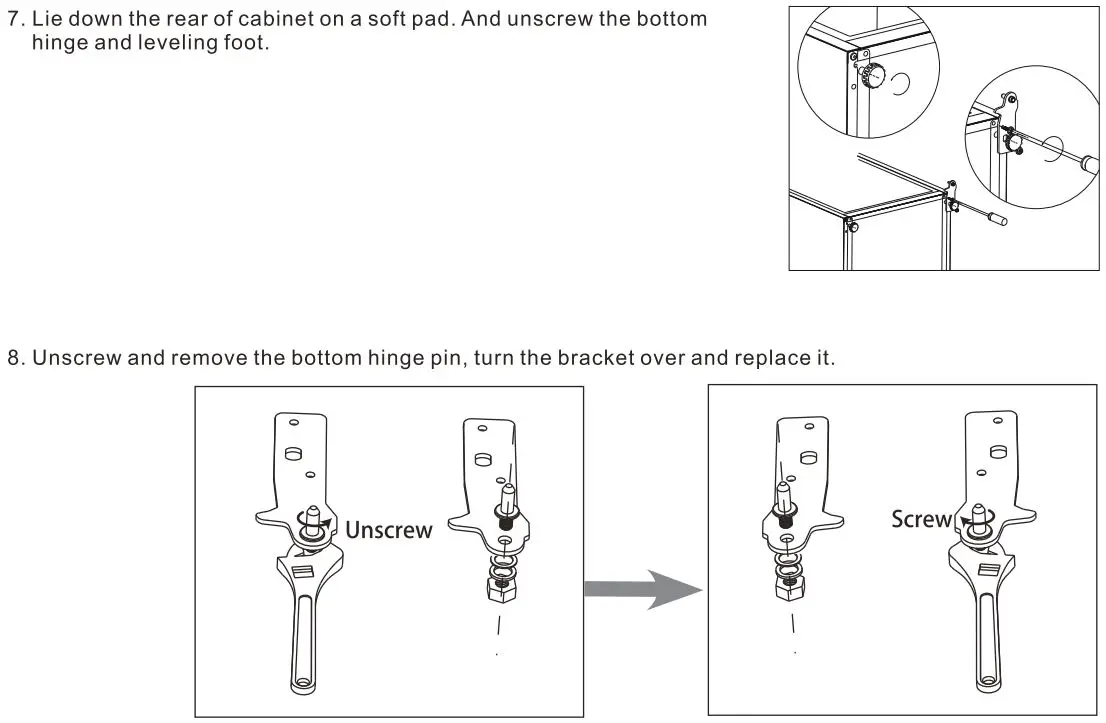 7. Lie down the rear of cabinet on a soft pad. And unscrew the bottom hinge and leveling foot.

8. Unscrew and remove the bottom hinge pin, turn the bracket over and replace it.

Unscrew

Screw